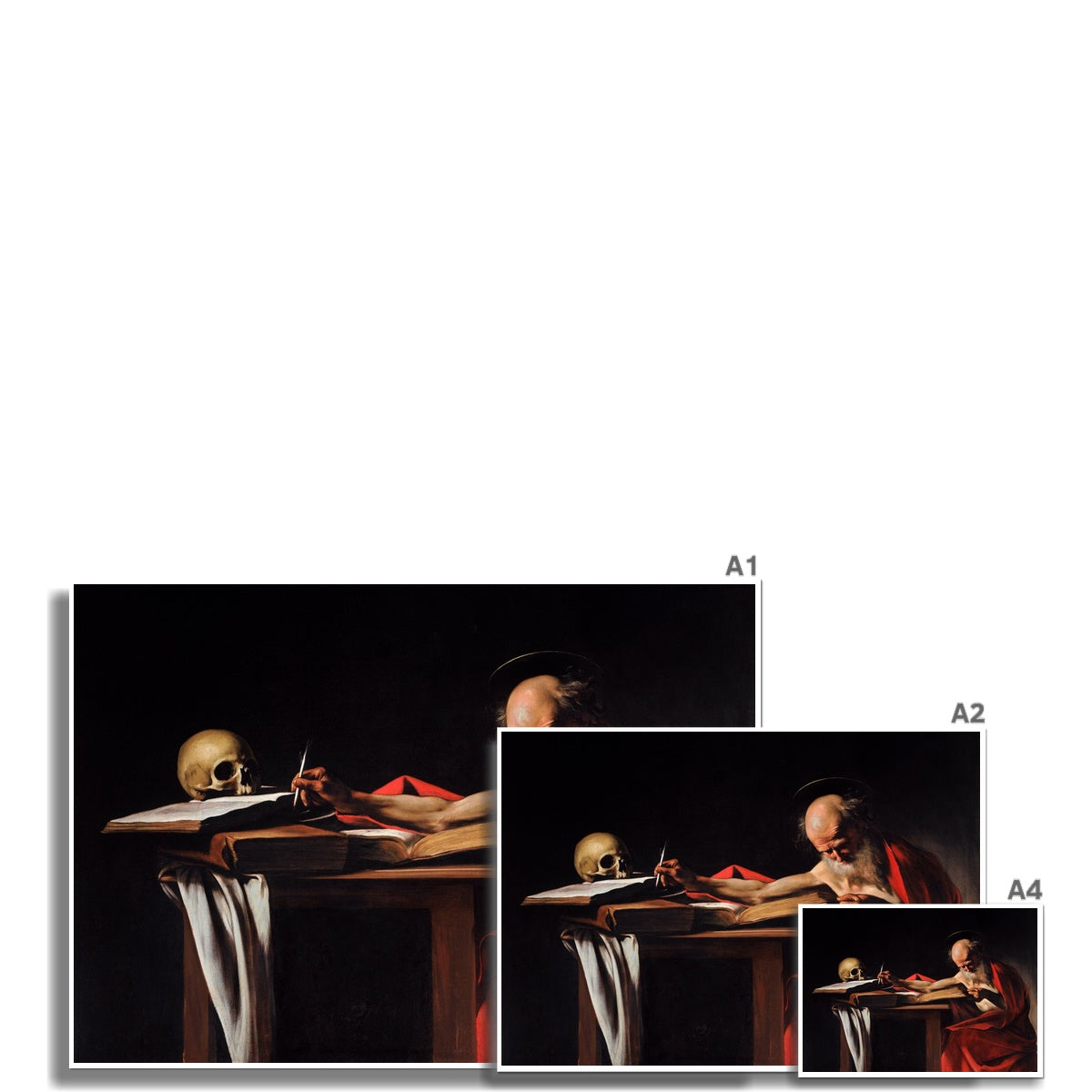 A1
A2
A4